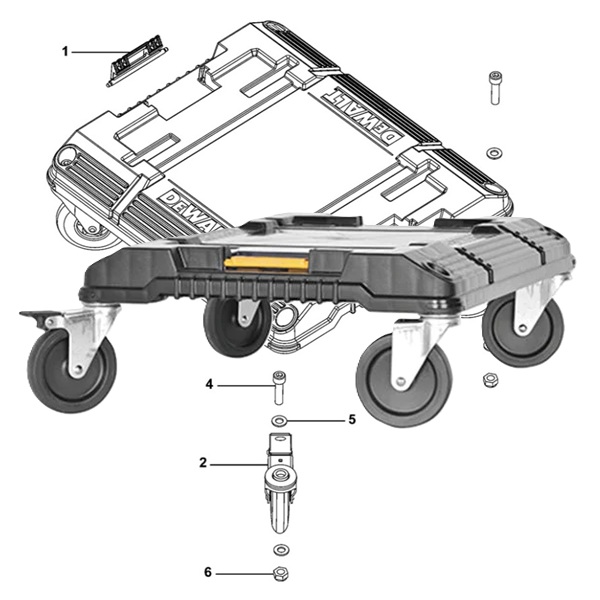 1

DEWALT

DEWALT

4

5

2

6